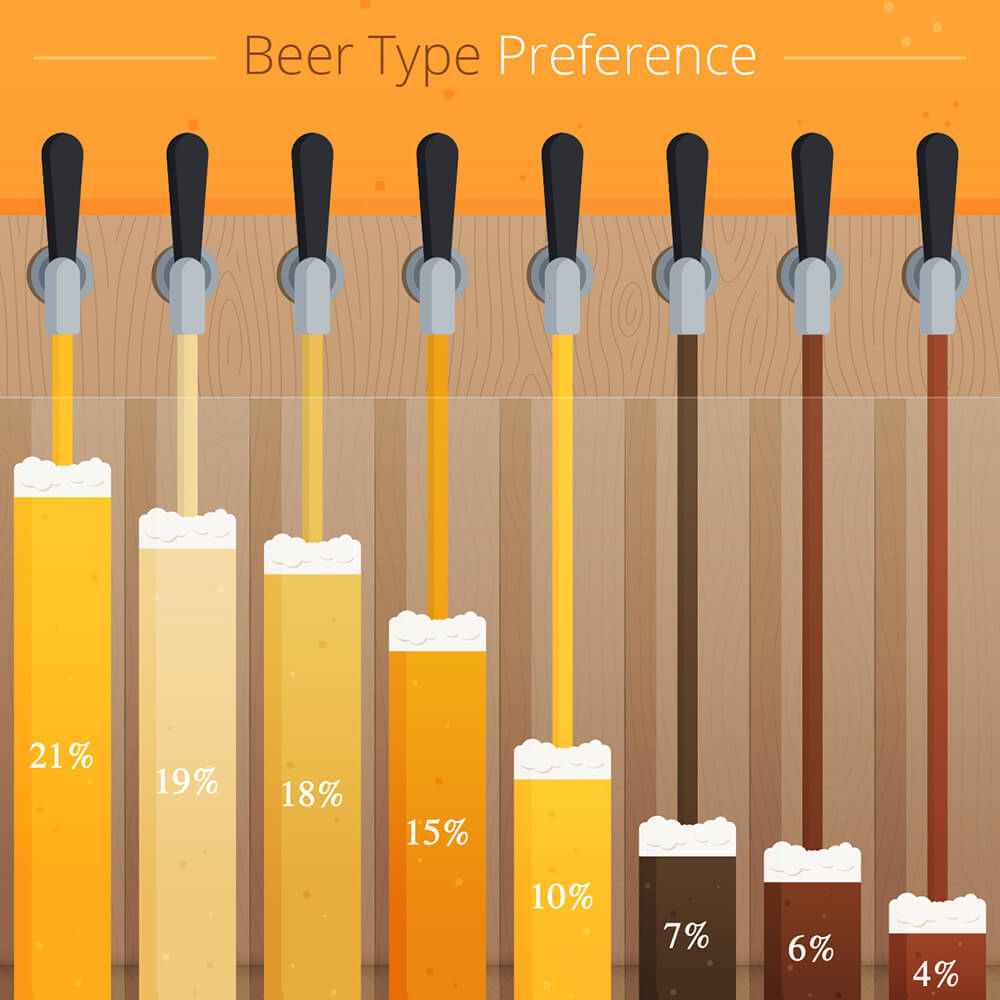 Beer Type Preference

21%

19%

18%

15%

10%

7%

6%

4%